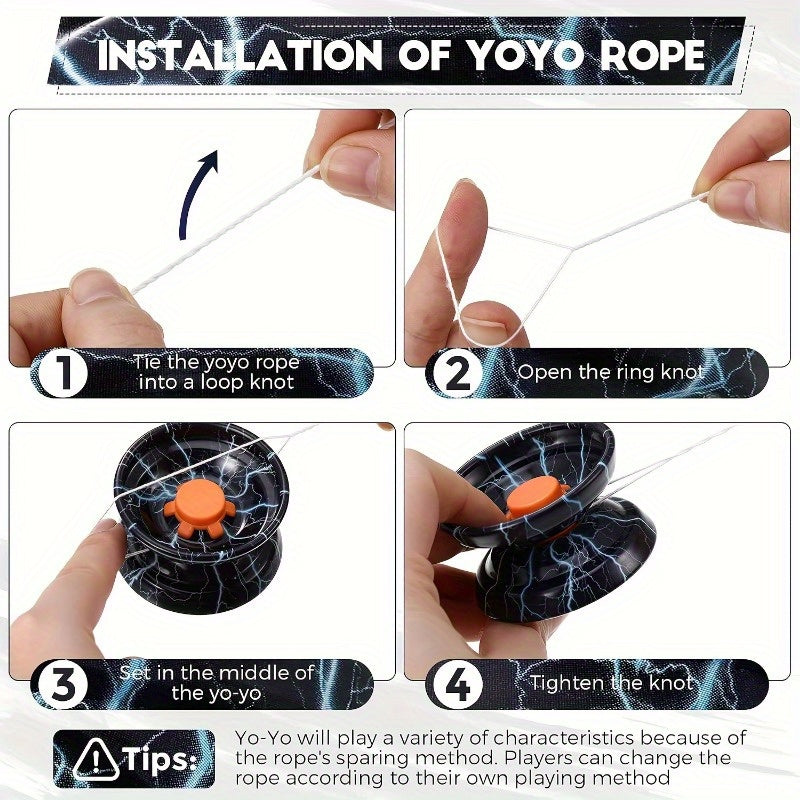 INSTALLATION OF YOYO ROPE

1 Tie the yoyo rope into a loop knot

2 Open the ring knot

3 Set in the middle of the yo-yo

4 Tighten the knot

Tips: Yo-Yo will play a variety of characteristics because of the rope's sparing method. Players can change the rope according to their own playing method