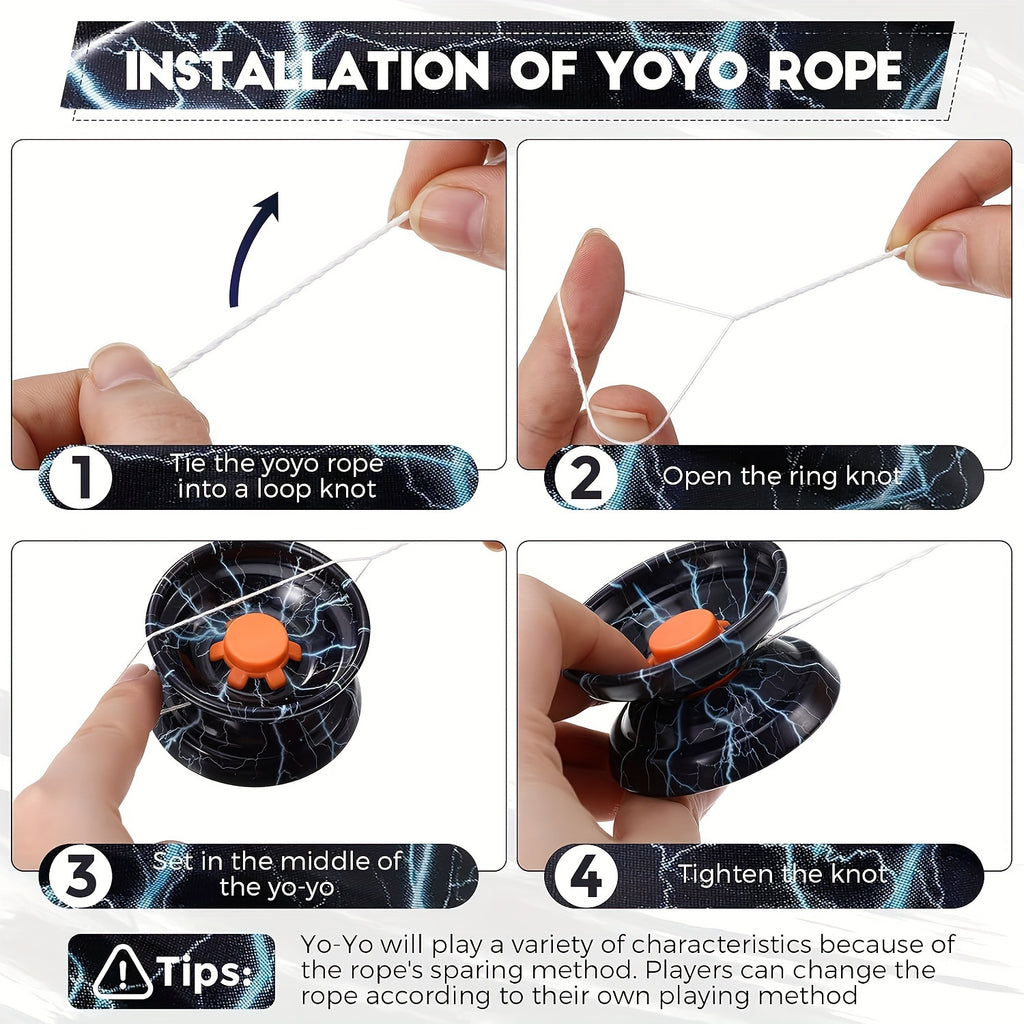 INSTALLATION OF YOYO ROPE

1 Tie the yoyo rope into a loop knot

2 Open the ring knot

3 Set in the middle of the yo-yo

4 Tighten the knot

Tips: Yo-Yo will play a variety of characteristics because of the rope's sparing method. Players can change the rope according to their own playing method