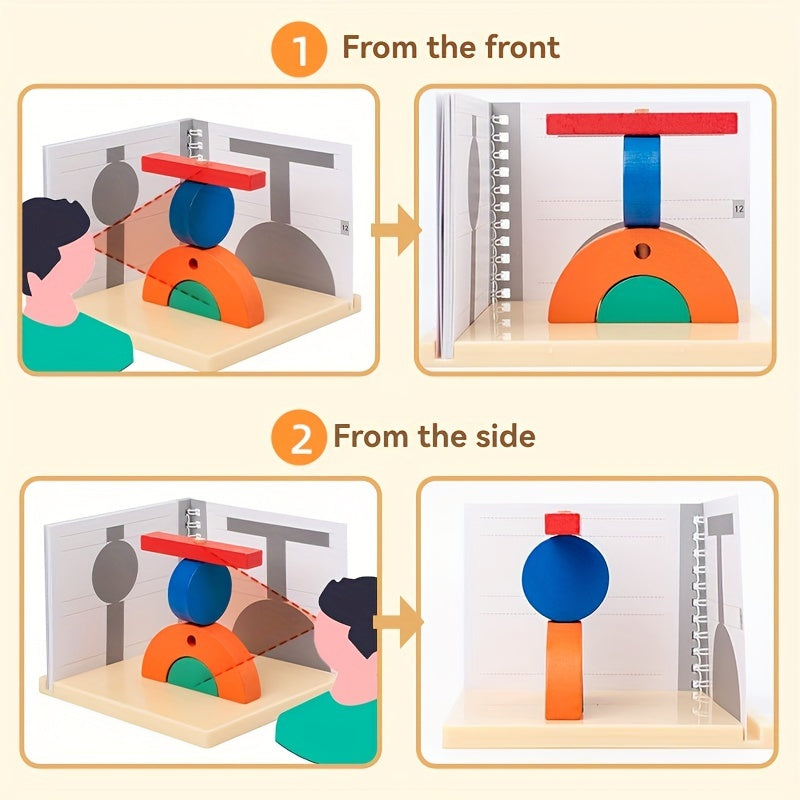 1 From the front

12

12

2 From the side